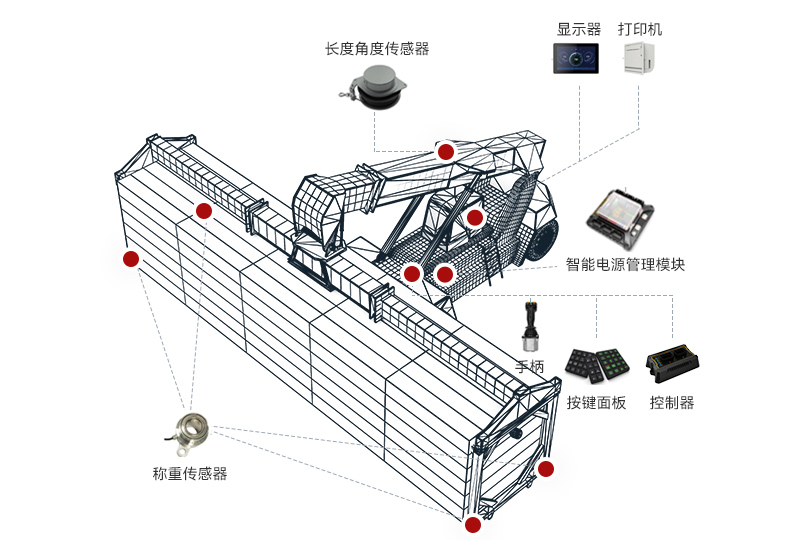 长度角度传感器

显示器

打印机

智能电源管理模块

手柄

按键面板

控制器

称重传感器